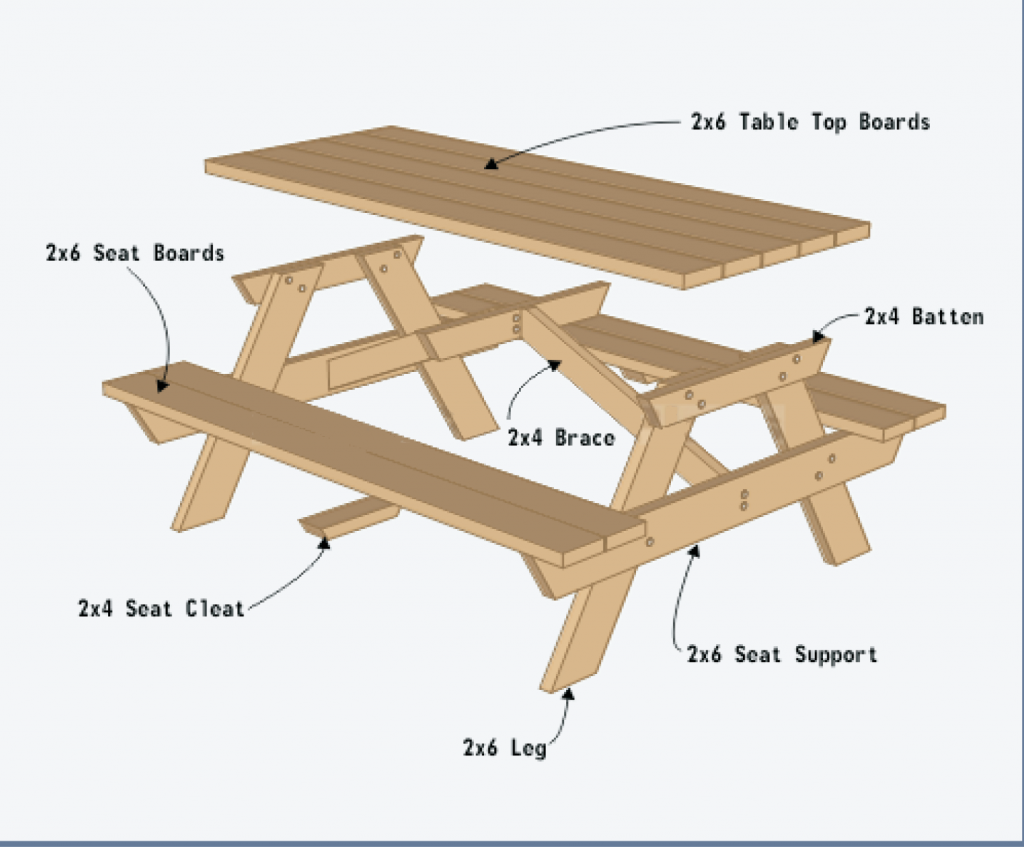 2x6 Table Top Boards

2x6 Seat Boards

2x4 Batten

2x4 Brace

2x4 Seat Cleat

2x6 Seat Support

2x6 Leg