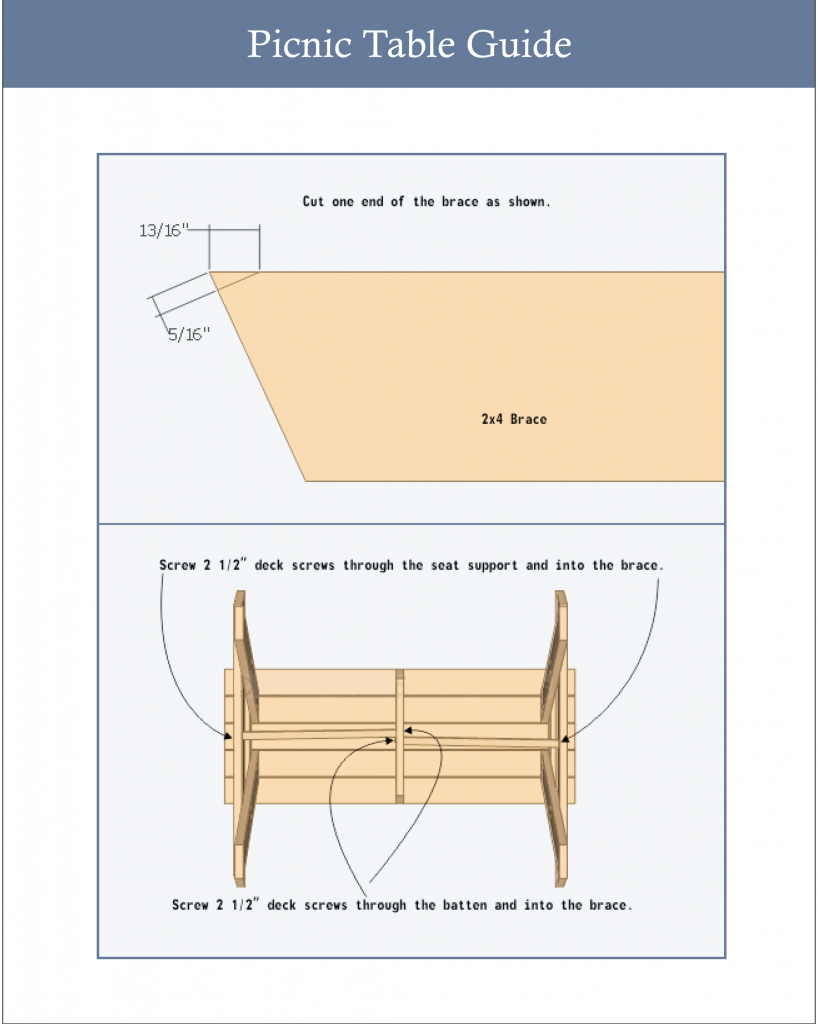 Picnic Table Guide

Cut one end of the brace as shown.

13/16"

5/16"

2x4 Brace

Screw 2 1/2" deck screws through the seat support and into the brace.

Screw 2 1/2" deck screws through the batten and into the brace.