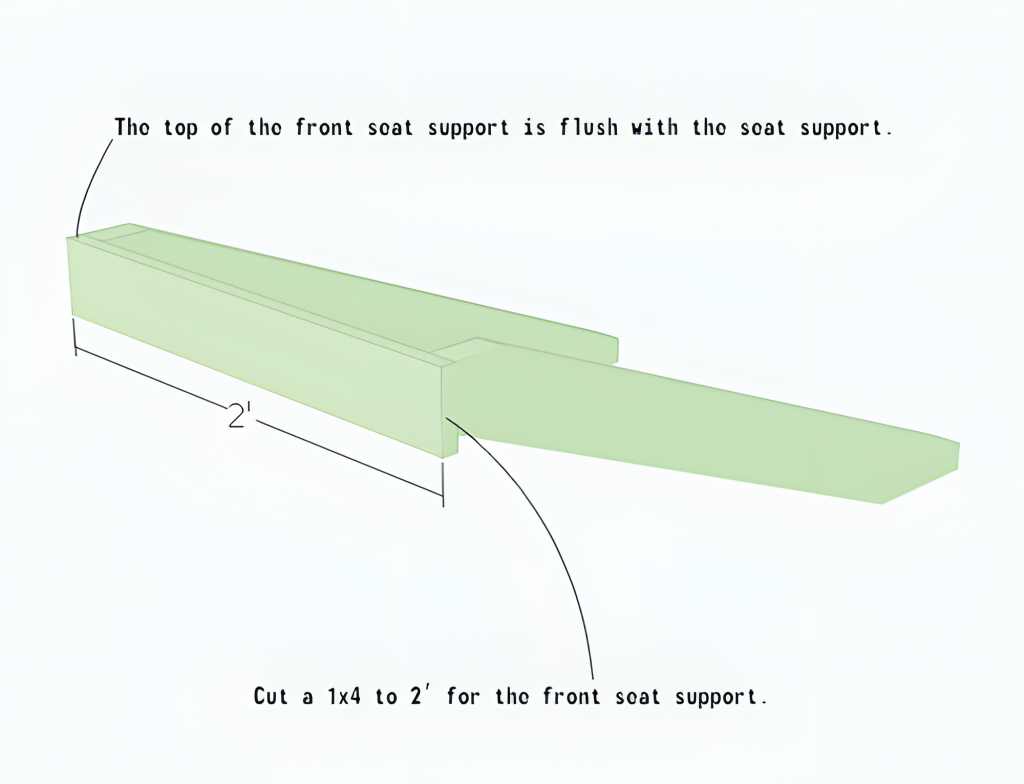 The top of the front seat support is flush with the seat support.

2'

Cut a 1x4 to 2' for the front seat support.